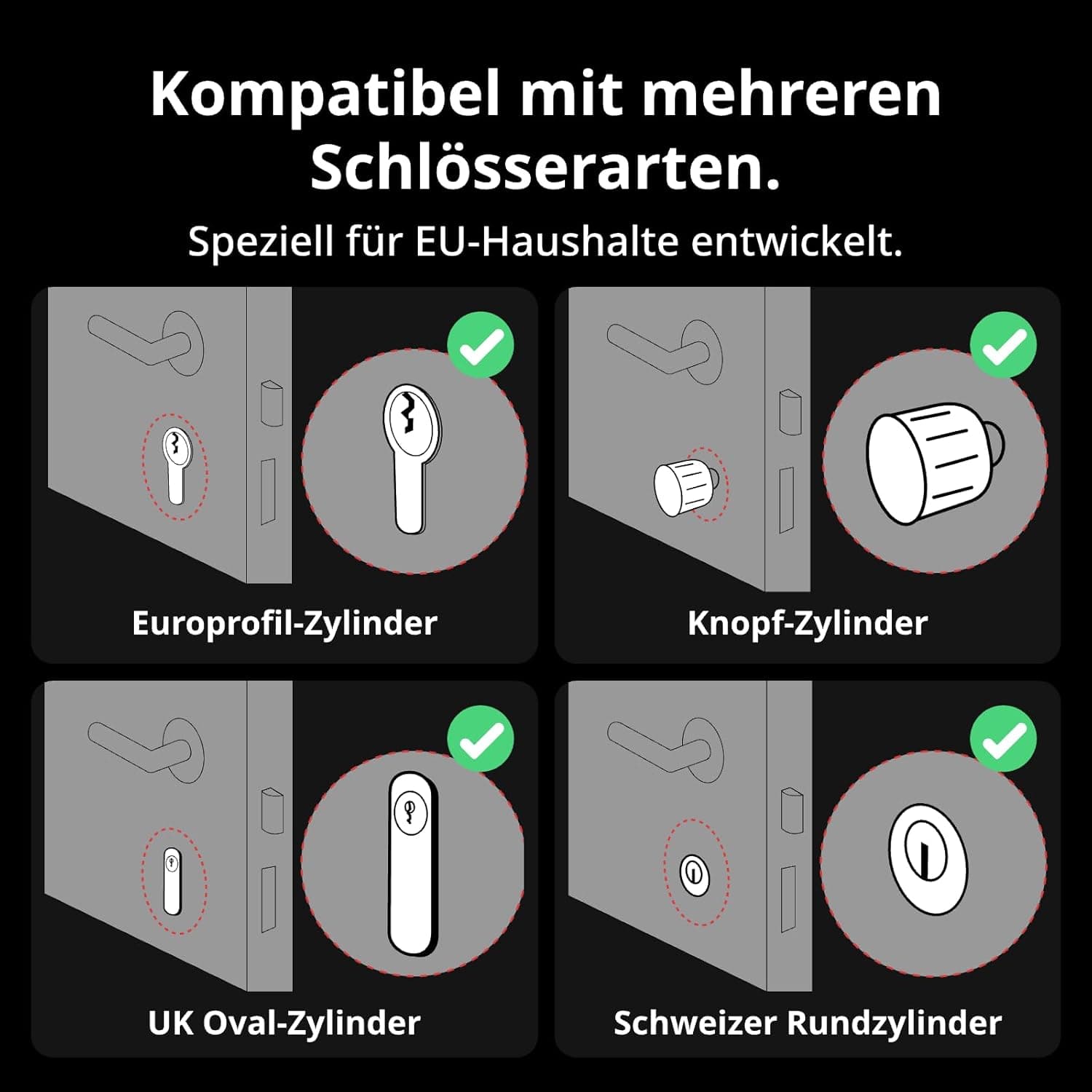 Kompatibel mit mehreren Schlösserarten.

Speziell für EU-Haushalte entwickelt.

Europrofil-Zylinder

Knopf-Zylinder

UK Oval-Zylinder

Schweizer Rundzylinder