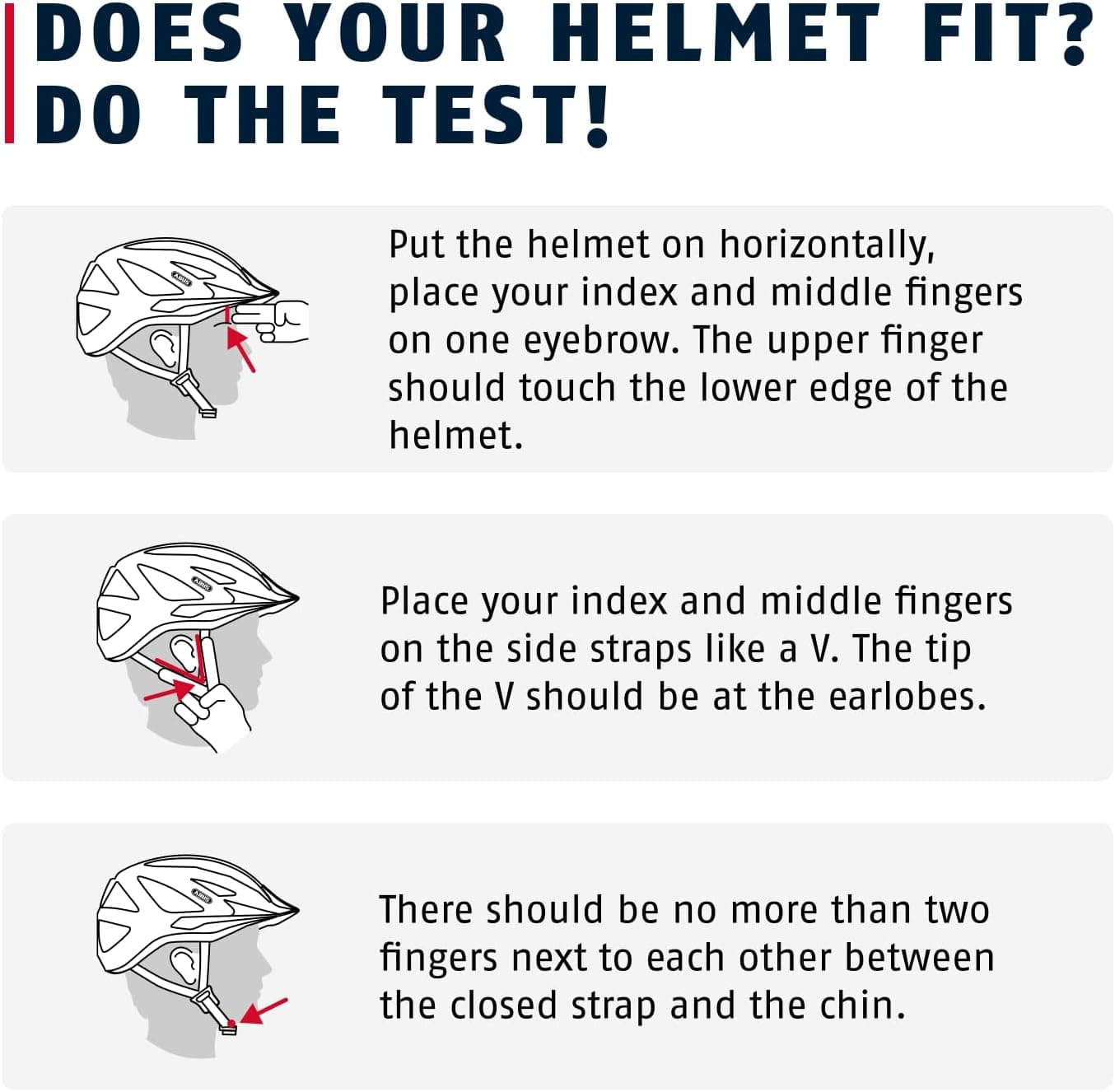 DOES YOUR HELMET FIT? DO THE TEST!

ABUS

Put the helmet on horizontally, place your index and middle fingers on one eyebrow. The upper finger should touch the lower edge of the helmet.

ABUS

Place your index and middle fingers on the side straps like a V. The tip of the V should be at the earlobes.

ABUS

There should be no more than two fingers next to each other between the closed strap and the chin.