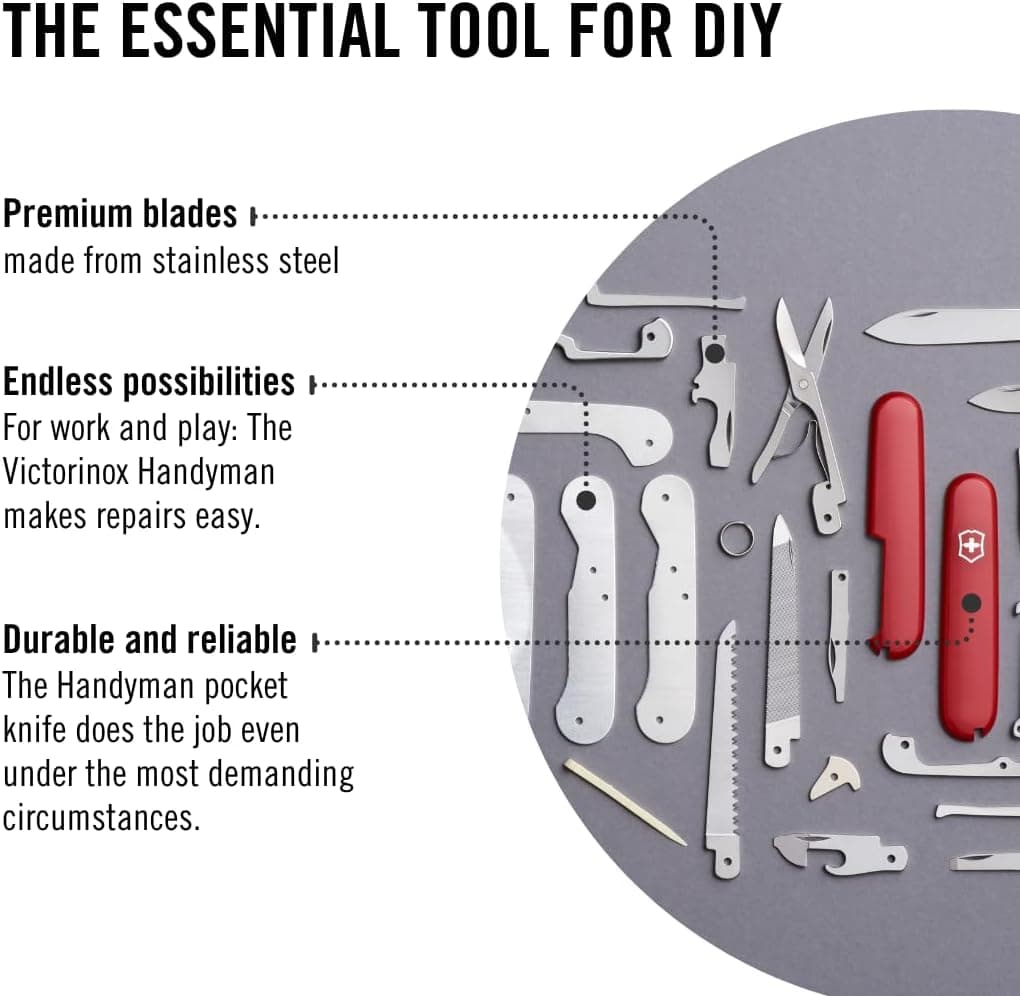 THE ESSENTIAL TOOL FOR DIY

Premium blades
made from stainless steel

Endless possibilities
For work and play: The Victorinox Handyman makes repairs easy.

Durable and reliable
The Handyman pocket knife does the job even under the most demanding circumstances.